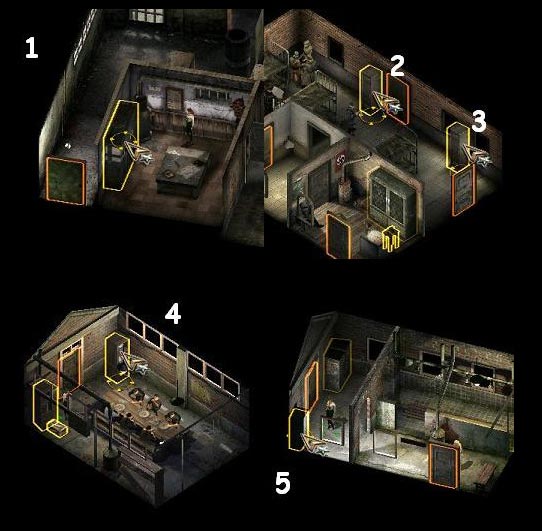 1

2

3

4

5