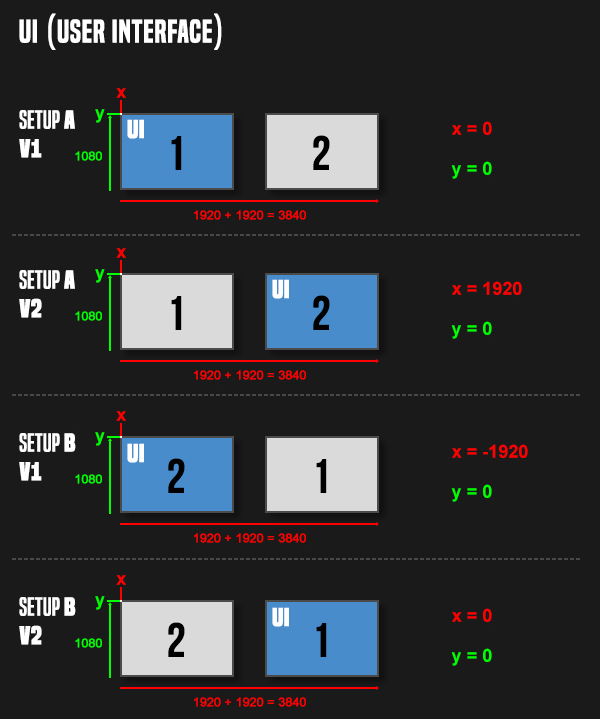 UI (USER INTERFACE)

SETUP A
V1

x
y
1080
UI
1
2
1920 + 1920 = 3840
x = 0
y = 0

SETUP A
V2

x
y
1080
1
UI
2
1920 + 1920 = 3840
x = 1920
y = 0

SETUP B
V1

x
y
1080
UI
2
1
1920 + 1920 = 3840
x = -1920
y = 0

SETUP B
V2

x
y
1080
2
UI
1
1920 + 1920 = 3840
x = 0
y = 0