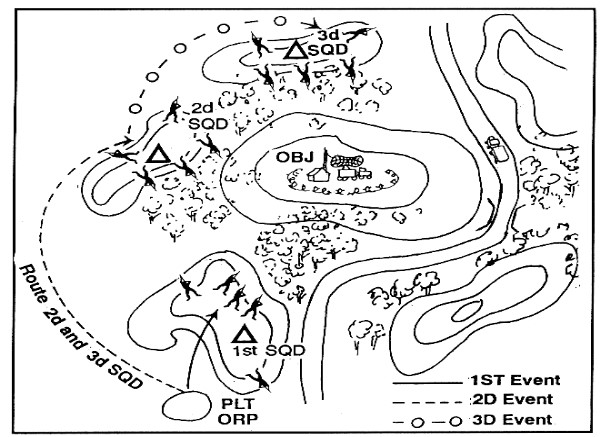 3d SQD

2d SQD

OBJ

Route 2d and 3d SQD

1st SQD

PLT ORP

1ST Event
2D Event
3D Event