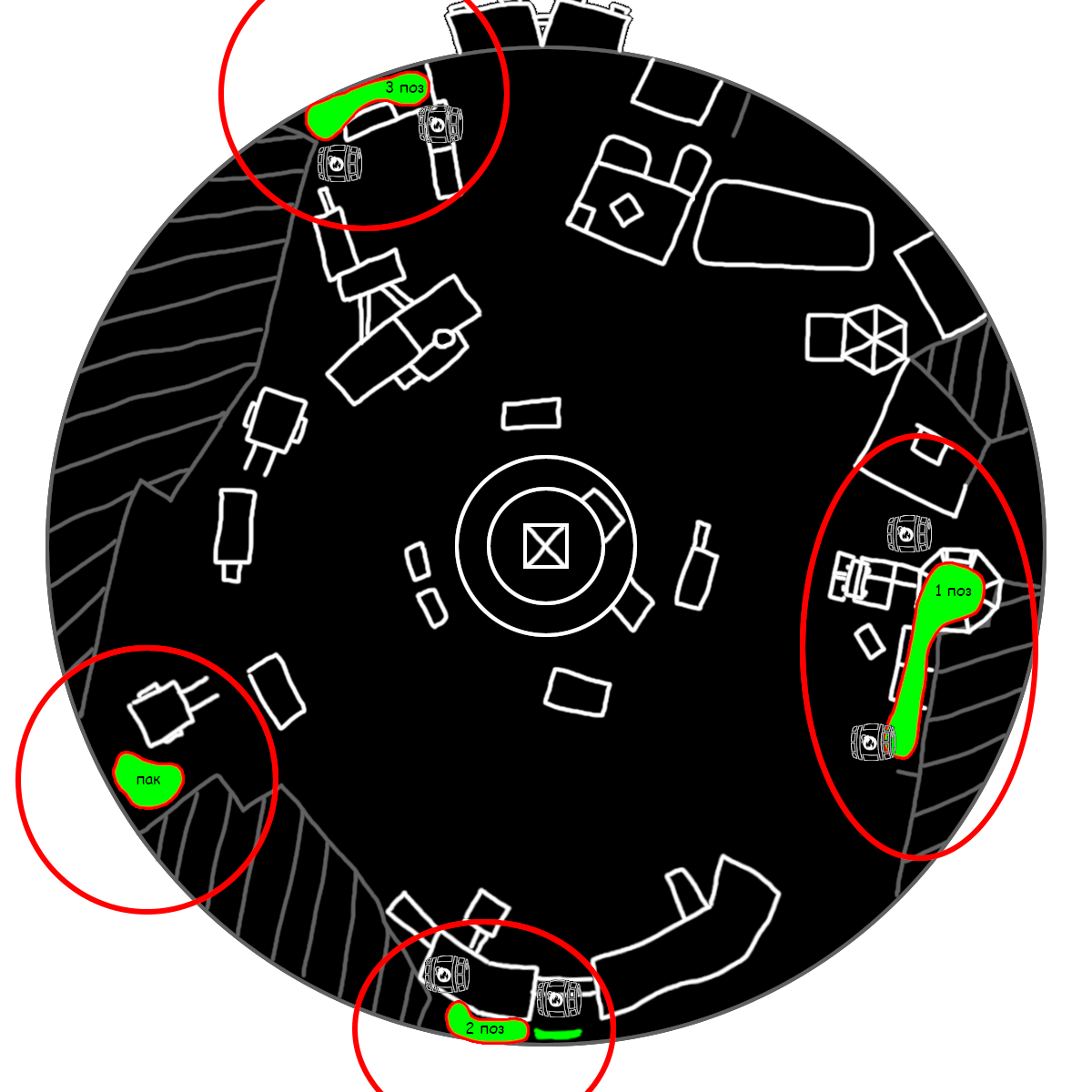 3 поз

1 поз

пак

2 поз