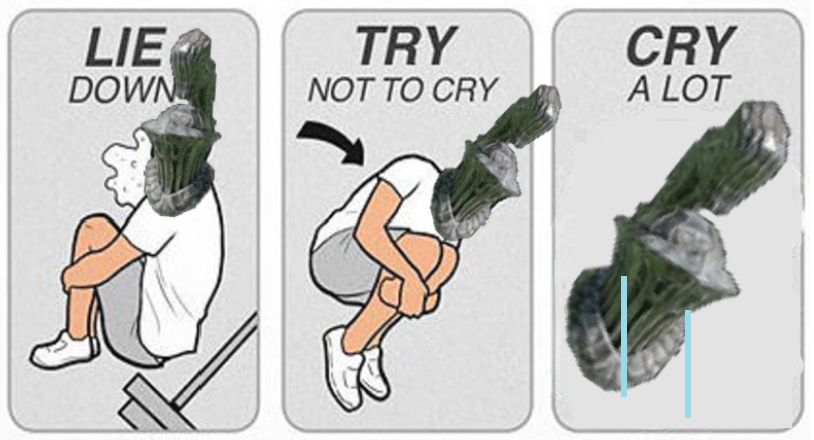 LIE
DOWN

TRY
NOT TO CRY

CRY
A LOT