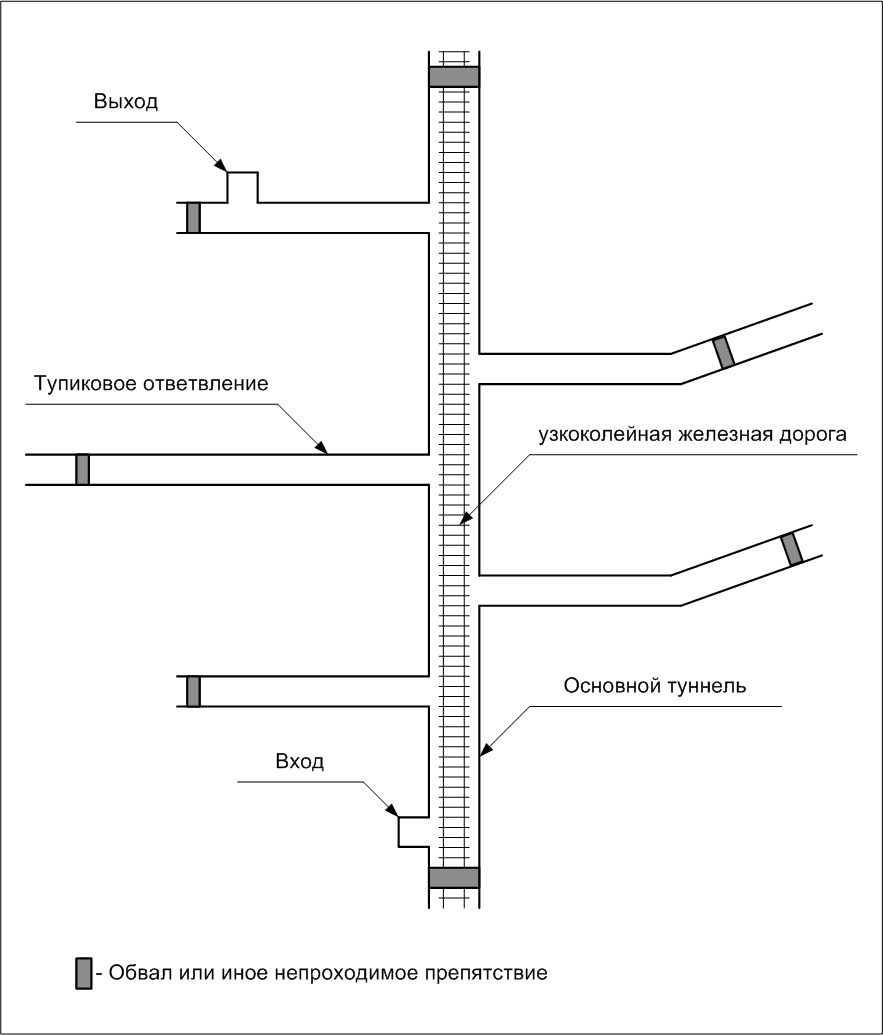 Выход

Тупиковое ответвление

узкоколейная железная дорога

Основной туннель

Вход

- Обвал или иное непроходимое препятствие