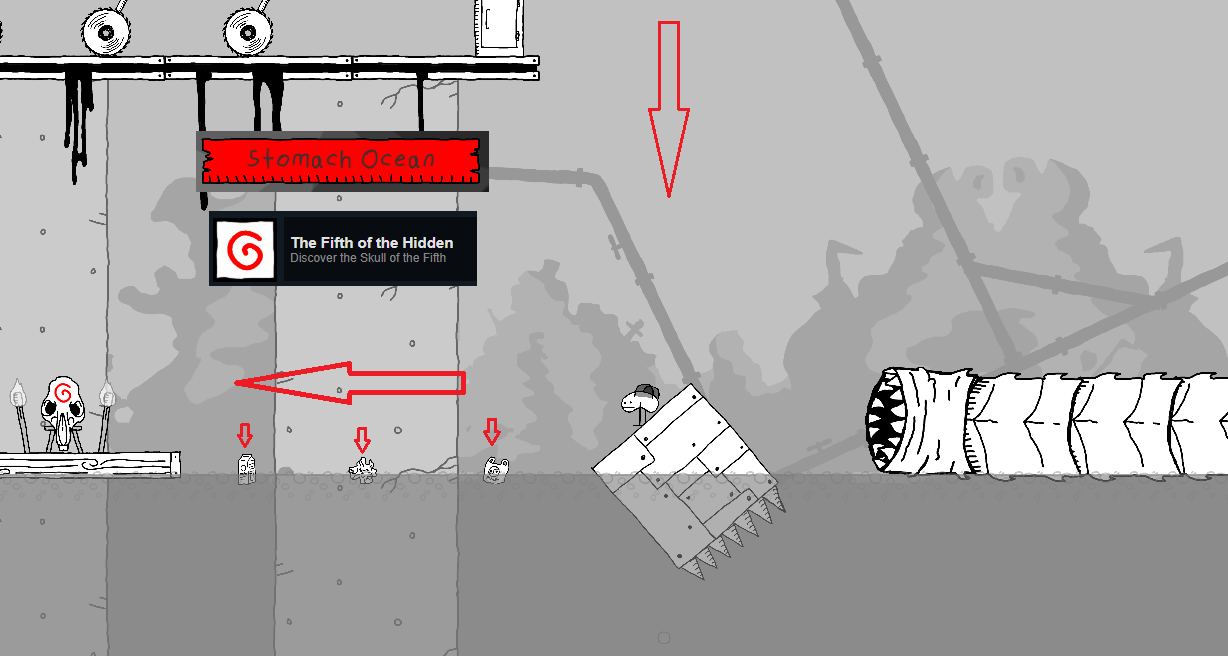 Stomach Ocean

The Fifth of the Hidden
Discover the Skull of the Fifth