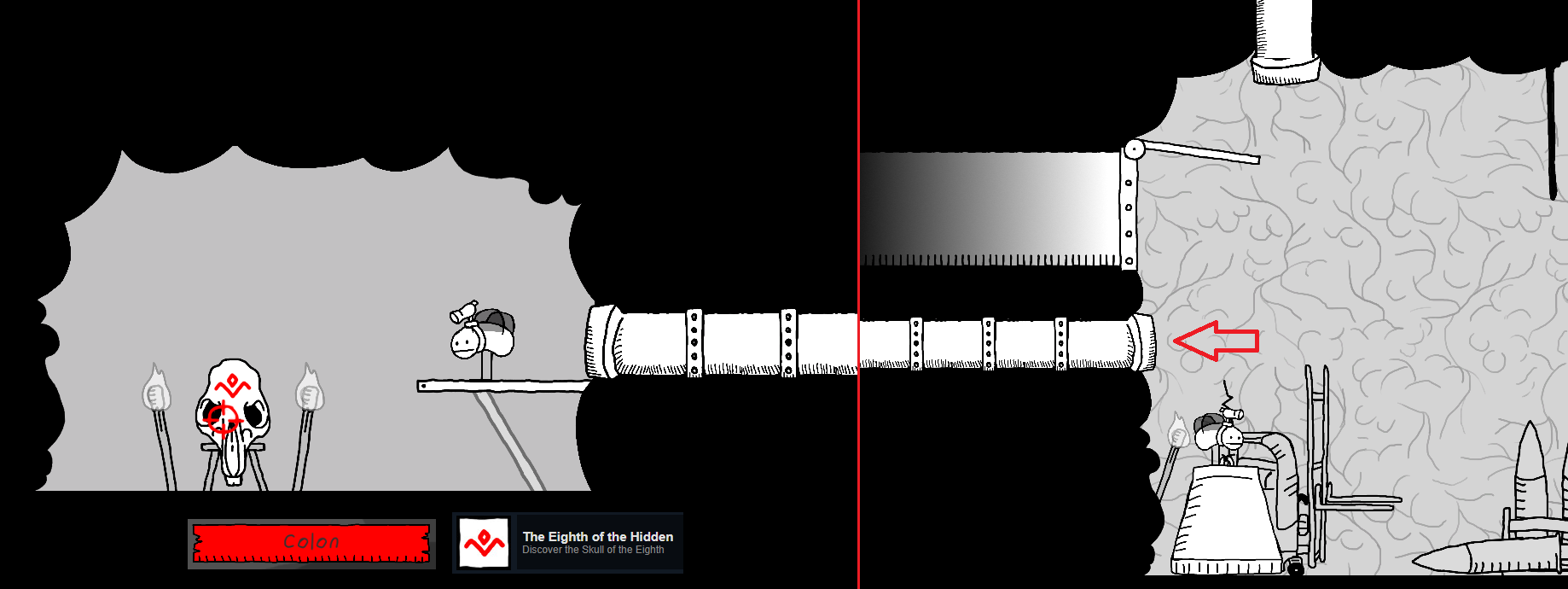 Colon

The Eighth of the Hidden
Discover the Skull of the Eighth