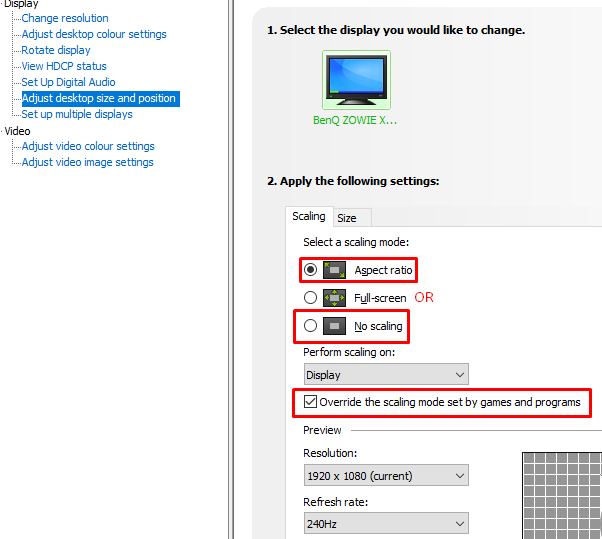 Display
Change resolution
Adjust desktop colour settings
Rotate display
View HDCP status
Set Up Digital Audio
Adjust desktop size and position
Set up multiple displays
Video
Adjust video colour settings
Adjust video image settings

1. Select the display you would like to change.

BenQ ZOWIE X...

2. Apply the following settings:

Scaling
Size

Select a scaling mode:

Aspect ratio

Full-screen OR

No scaling

Perform scaling on:

Display

Override the scaling mode set by games and programs

Preview

Resolution:

1920 x 1080 (current)

Refresh rate:

240Hz