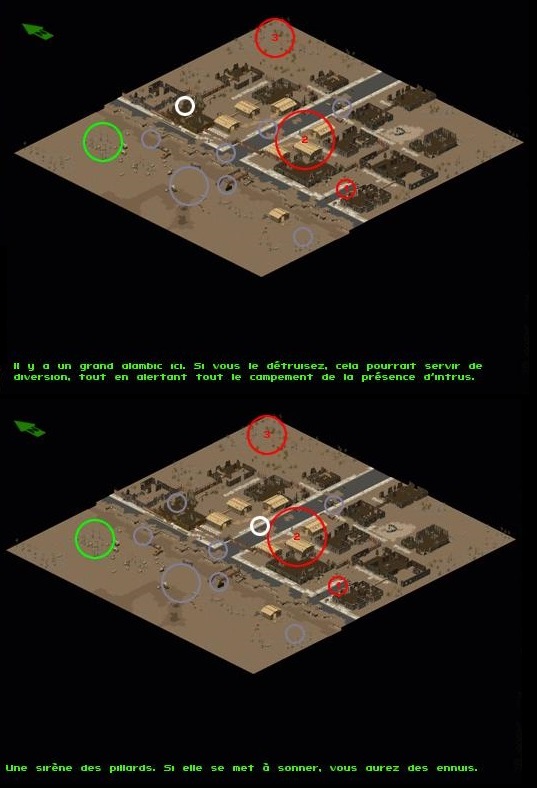 3

2

1

Il y a un grand alambic ici. Si vous le détruisez, cela pourrait servir de diversion, tout en alertant tout le campement de la présence d'intrus.

3

2

1

Une sirène des pillards. Si elle se met à sonner, vous aurez des ennuis.