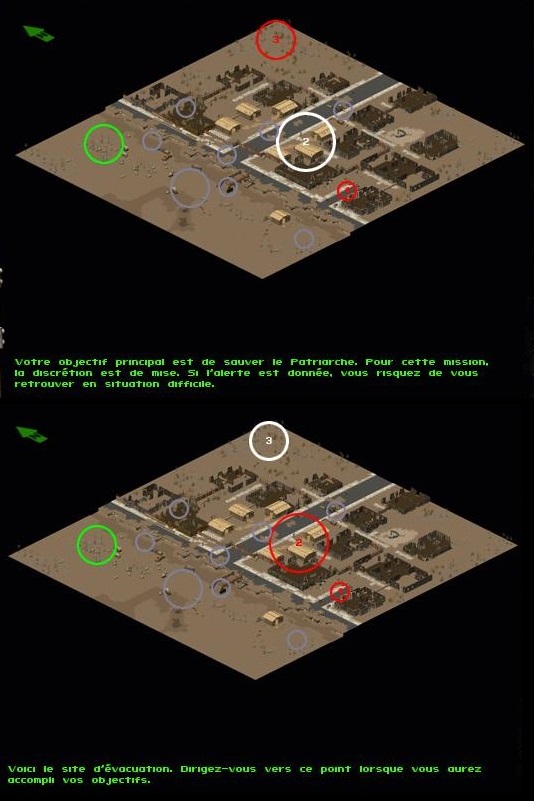 3
2
1

Votre objectif principal est de sauver le Patriarche. Pour cette mission, la discrétion est de mise. Si l'alerte est donnée, vous risquez de vous retrouver en situation difficile.

3
2
1

Voici le site d'évacuation. Dirigez-vous vers ce point lorsque vous aurez accompli vos objectifs.