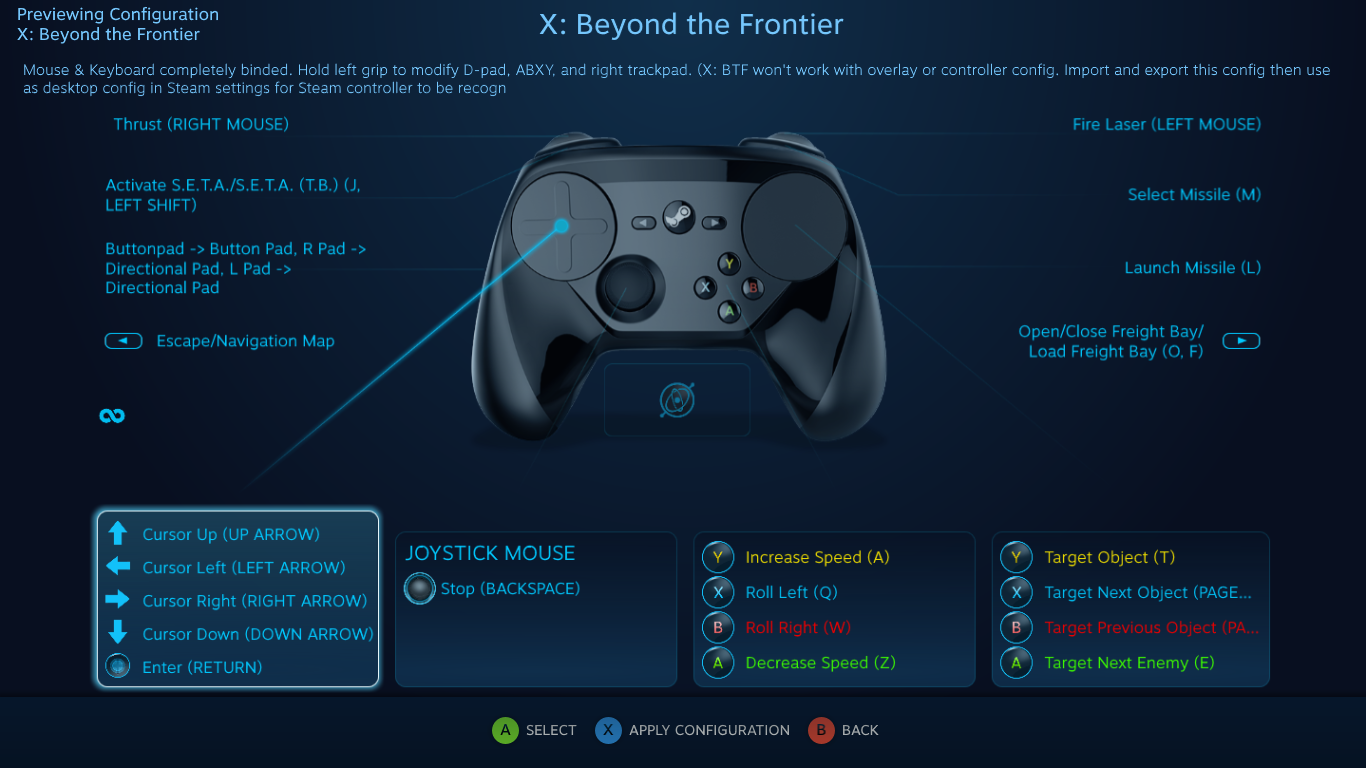 Previewing Configuration
X: Beyond the Frontier

X: Beyond the Frontier

Mouse & Keyboard completely binded. Hold left grip to modify D-pad, ABXY, and right trackpad. (X: BTF won't work with overlay or controller config. Import and export this config then use as desktop config in Steam settings for Steam controller to be recogn

Thrust (RIGHT MOUSE)

Activate S.E.T.A./S.E.T.A. (T.B.) (J, LEFT SHIFT)

Buttonpad -> Button Pad, R Pad -> Directional Pad, L Pad -> Directional Pad

Escape/Navigation Map

Fire Laser (LEFT MOUSE)

Select Missile (M)

Launch Missile (L)

Open/Close Freight Bay/ Load Freight Bay (O, F)

Y X B A

Cursor Up (UP ARROW)
Cursor Left (LEFT ARROW)
Cursor Right (RIGHT ARROW)
Cursor Down (DOWN ARROW)
Enter (RETURN)

JOYSTICK MOUSE
Stop (BACKSPACE)

Y Increase Speed (A)
X Roll Left (Q)
B Roll Right (W)
A Decrease Speed (Z)

Y Target Object (T)
X Target Next Object (PAGE...
B Target Previous Object (PA...
A Target Next Enemy (E)

A SELECT X APPLY CONFIGURATION B BACK