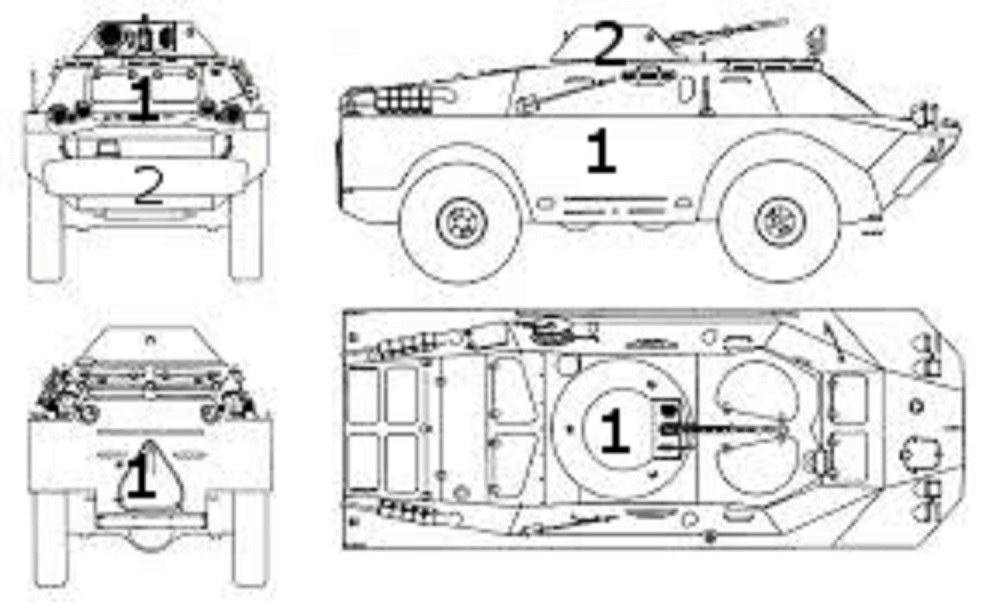 1
2
2
1
1
1