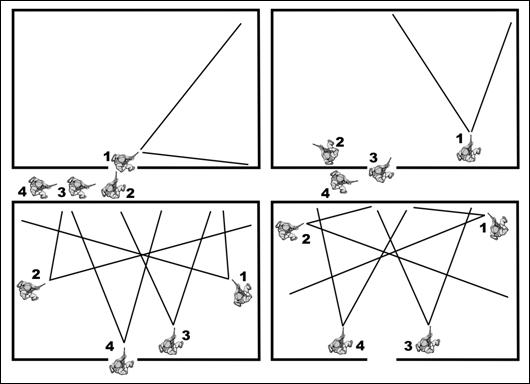 1
4 3 2
2
1
3
4
2
1
4
3
2
1
4
3