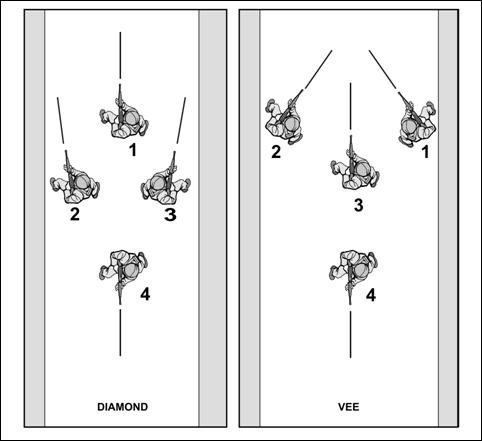 1

2

3

4

DIAMOND

2

1

3

4

VEE