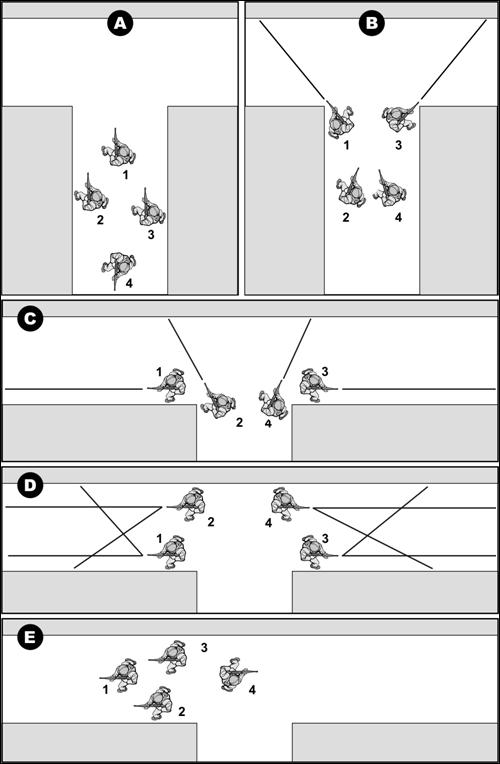 A
1
2
3
4

B
1
3
2
4

C
1
3
2
4

D
2
4
1
3

E
3
1
4
2