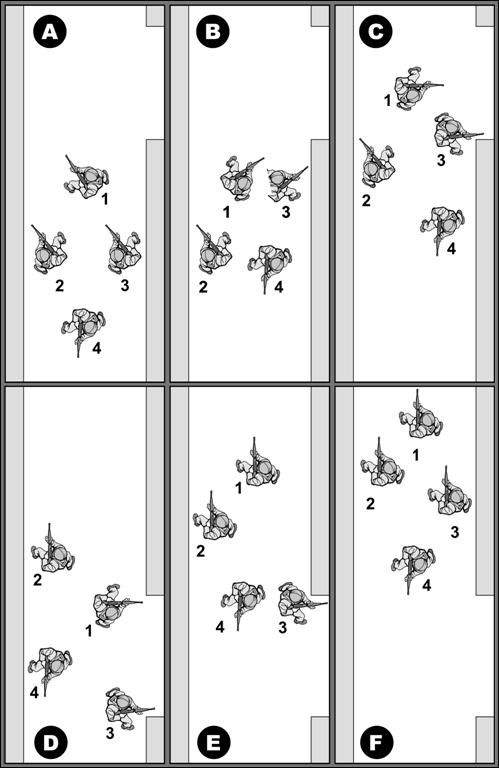 A
1
2
3
4

B
1
3
2
4

C
1
3
2
4

D
2
1
4
3

E
1
2
4
3

F
1
2
3
4