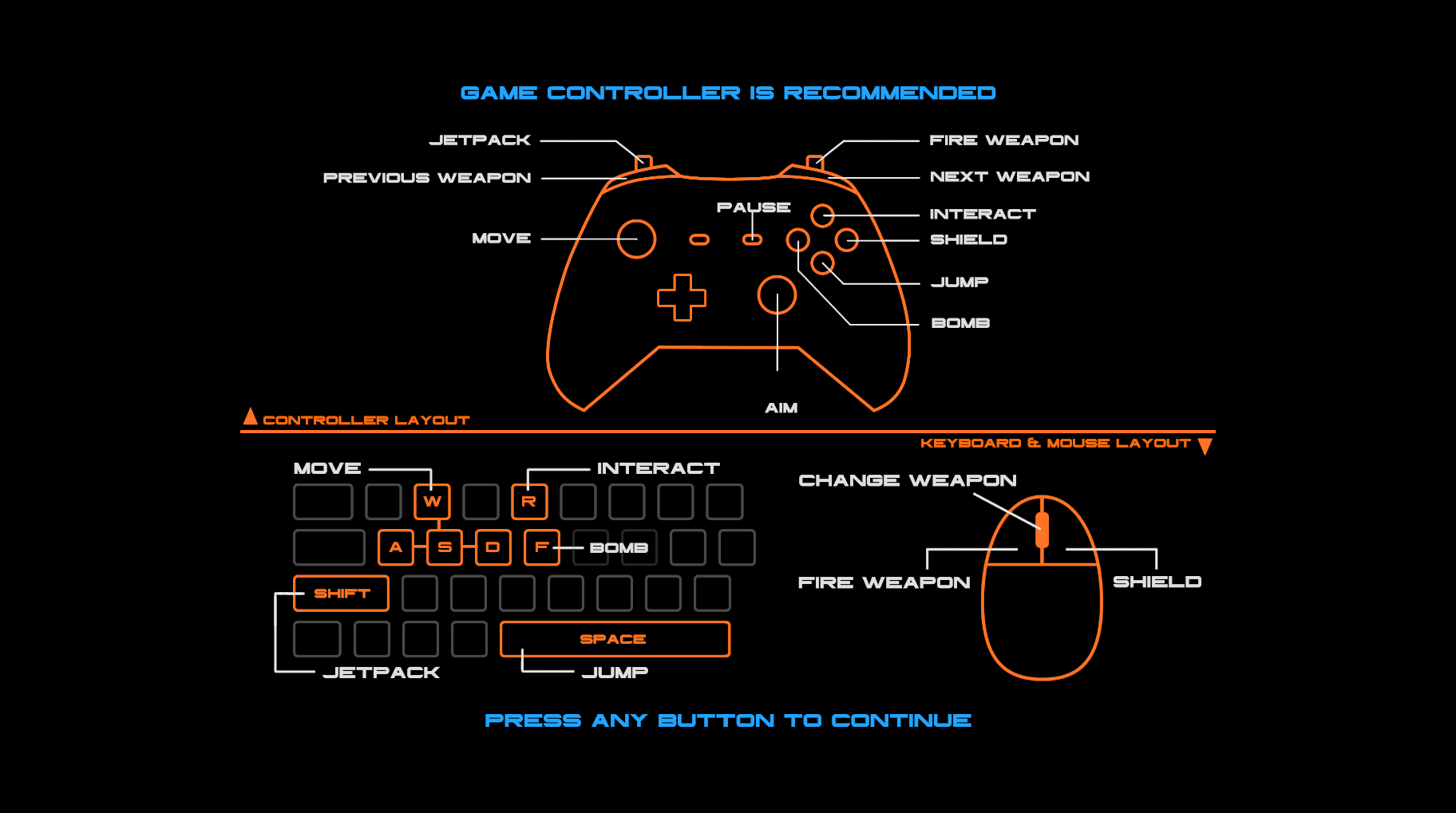 GAME CONTROLLER IS RECOMMENDED

JETPACK
PREVIOUS WEAPON
MOVE
PAUSE
FIRE WEAPON
NEXT WEAPON
INTERACT
SHIELD
JUMP
BOMB
AIM

CONTROLLER LAYOUT

KEYBOARD & MOUSE LAYOUT

MOVE
INTERACT
W
R
A
S
D
F
BOMB
SHIFT
SPACE
JETPACK
JUMP

CHANGE WEAPON
FIRE WEAPON
SHIELD

PRESS ANY BUTTON TO CONTINUE