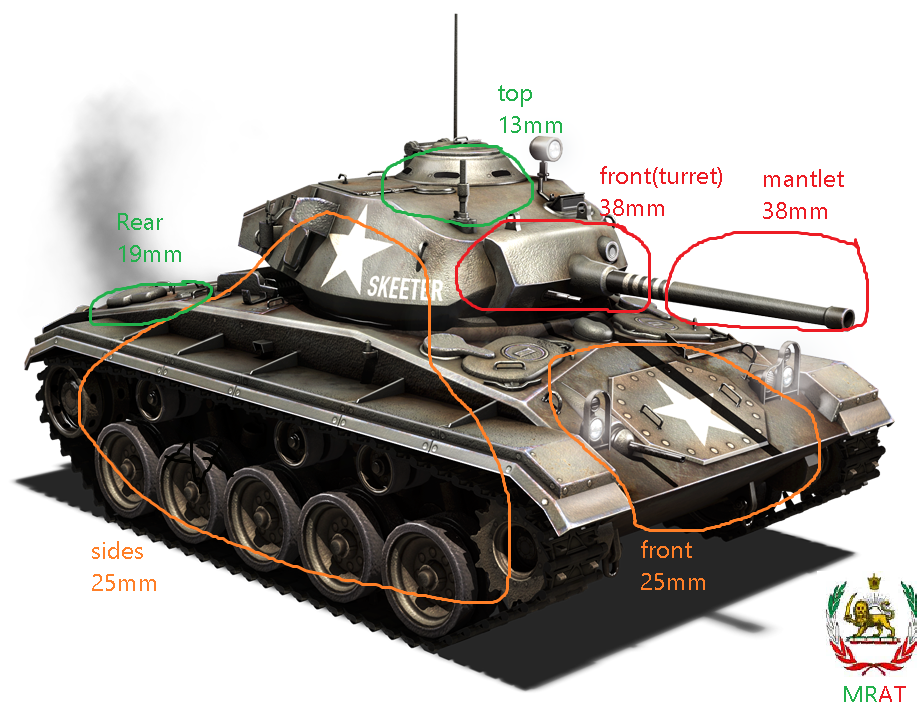 top
13mm

front(turret)
38mm

mantlet
38mm

Rear
19mm

SKEETER

sides
25mm

front
25mm

MRAT