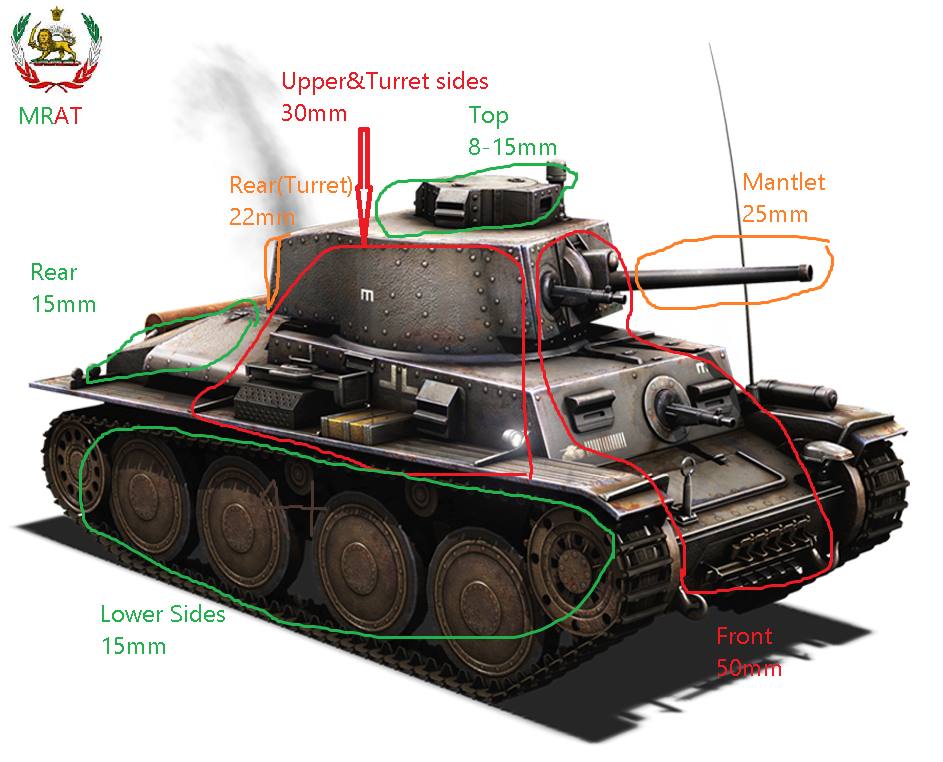 MRAT

Upper&Turret sides
30mm

Top
8-15mm

Rear(Turret)
22mm

Mantlet
25mm

Rear
15mm

Lower Sides
15mm

Front
50mm