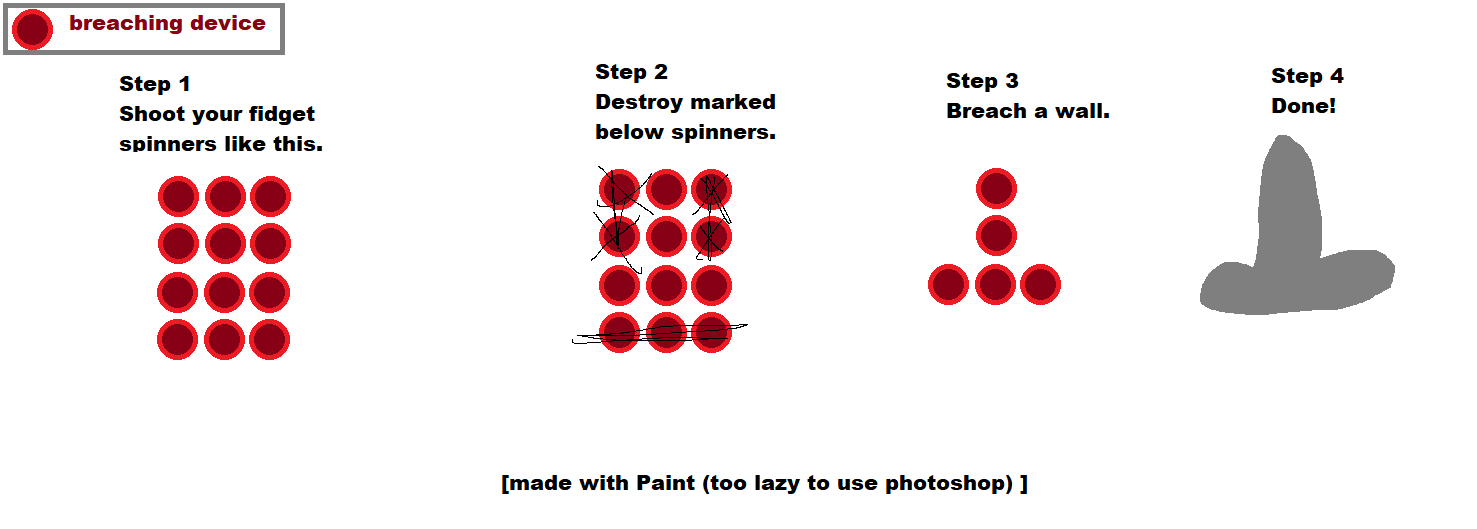 breaching device

Step 1
Shoot your fidget spinners like this.

Step 2
Destroy marked below spinners.

Step 3
Breach a wall.

Step 4
Done!

[made with Paint (too lazy to use photoshop) ]