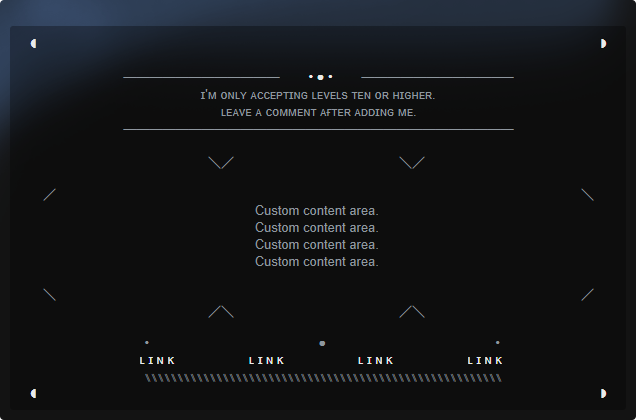 I'M ONLY ACCEPTING LEVELS TEN OR HIGHER.
LEAVE A COMMENT AFTER ADDING ME.

Custom content area.
Custom content area.
Custom content area.
Custom content area.

LINK LINK LINK LINK