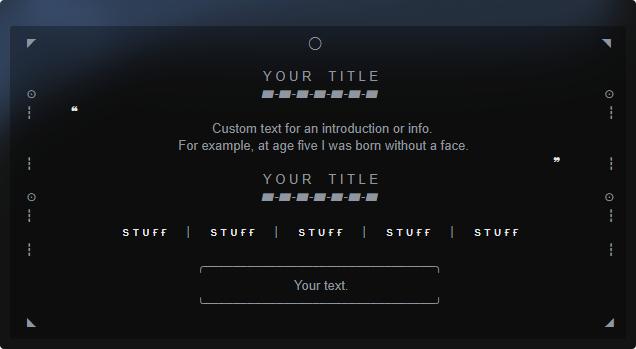 YOUR TITLE

❝

Custom text for an introduction or info.
For example, at age five I was born without a face.

❞

YOUR TITLE

STUFF | STUFF | STUFF | STUFF | STUFF

Your text.